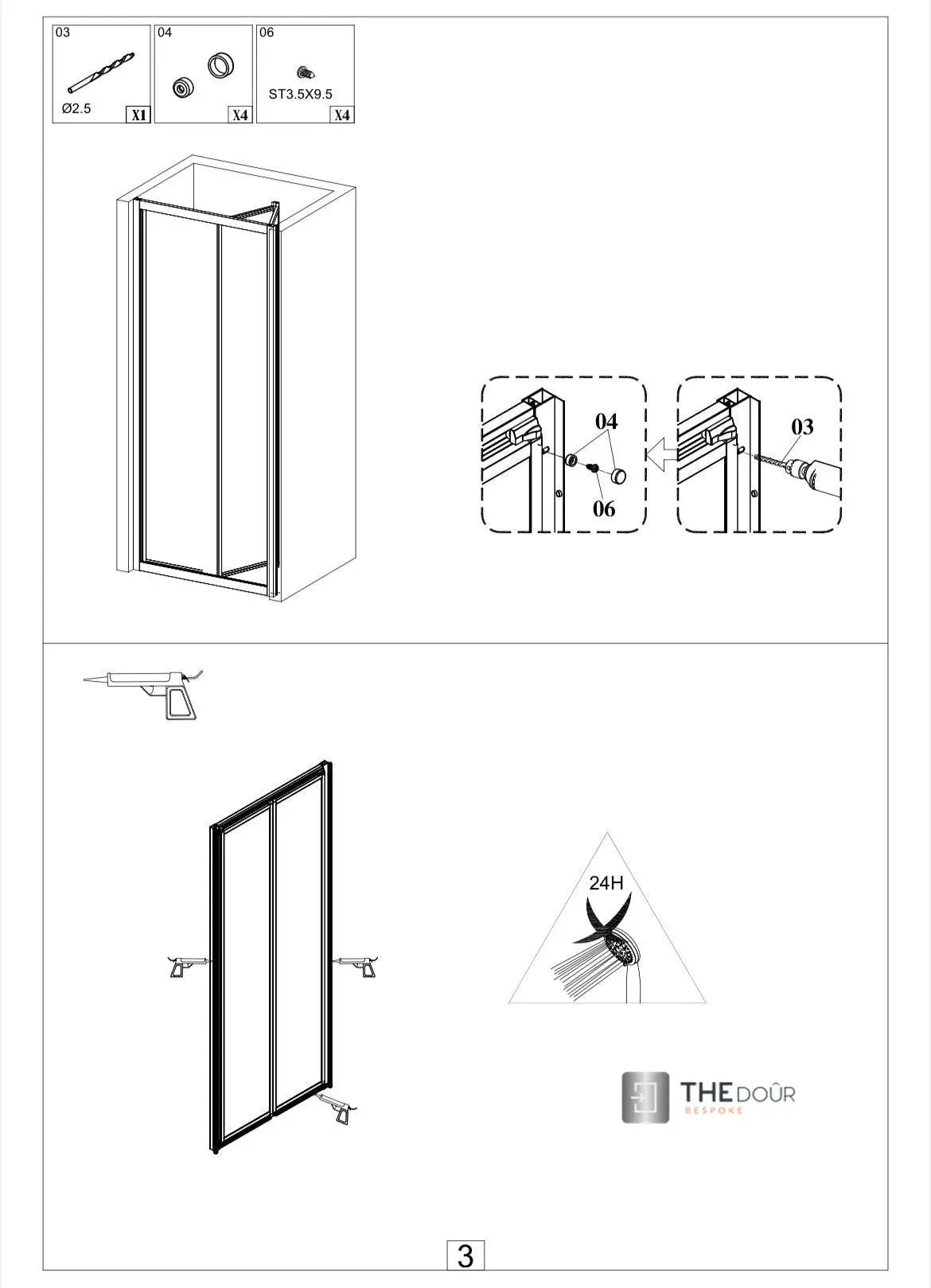 03

Ø2.5

X1

04

X4

06

ST3.5X9.5

X4

04

06

03

24H

THE DOÛR
BESPOKE

3